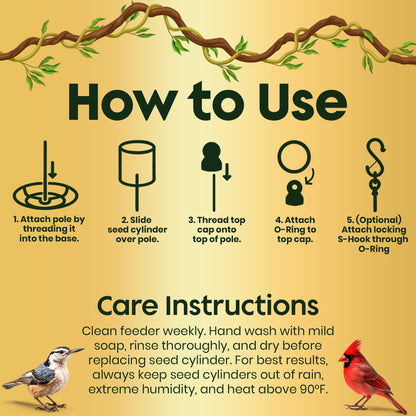 How to Use

1. Attach pole by threading it into the base.

2. Slide seed cylinder over pole.

3. Thread top cap onto top of pole.

4. Attach O-Ring to top cap.

5. (Optional) Attach locking S-Hook through O-Ring

Care Instructions

Clean feeder weekly. Hand wash with mild soap, rinse thoroughly, and dry before replacing seed cylinder. For best results, always keep seed cylinders out of rain, extreme humidity, and heat above 90ºF.