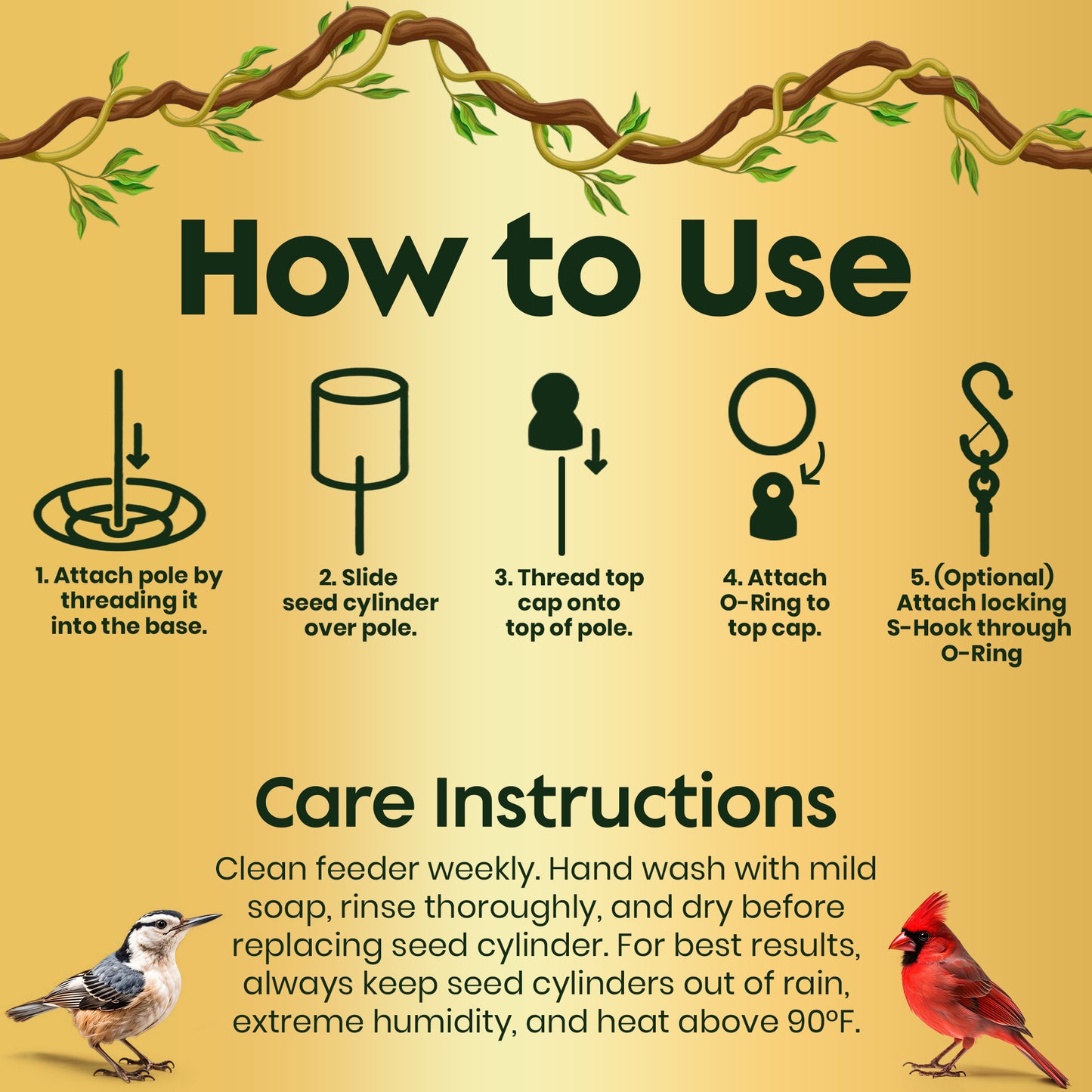 How to Use

1. Attach pole by threading it into the base.

2. Slide seed cylinder over pole.

3. Thread top cap onto top of pole.

4. Attach O-Ring to top cap.

5. (Optional) Attach locking S-Hook through O-Ring

Care Instructions

Clean feeder weekly. Hand wash with mild soap, rinse thoroughly, and dry before replacing seed cylinder. For best results, always keep seed cylinders out of rain, extreme humidity, and heat above 90ºF.